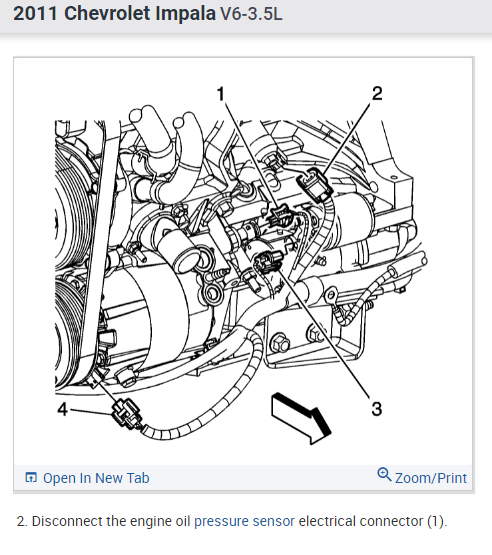 2011 Chevrolet Impala V6-3.5L

1
2
3
4

Open In New Tab
Zoom/Print

2. Disconnect the engine oil pressure sensor electrical connector (1).