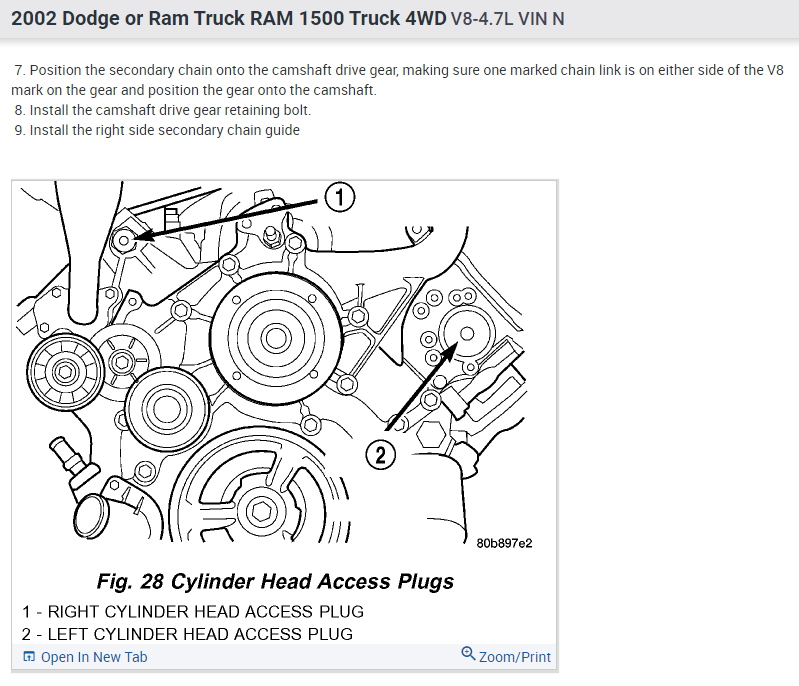 2002 Dodge or Ram Truck RAM 1500 Truck 4WD V8-4.7L VIN N

7. Position the secondary chain onto the camshaft drive gear, making sure one marked chain link is on either side of the V8 mark on the gear and position the gear onto the camshaft.
8. Install the camshaft drive gear retaining bolt.
9. Install the right side secondary chain guide

1

2

80b897e2

Fig. 28 Cylinder Head Access Plugs

1 - RIGHT CYLINDER HEAD ACCESS PLUG
2 - LEFT CYLINDER HEAD ACCESS PLUG

Open In New Tab

Zoom/Print