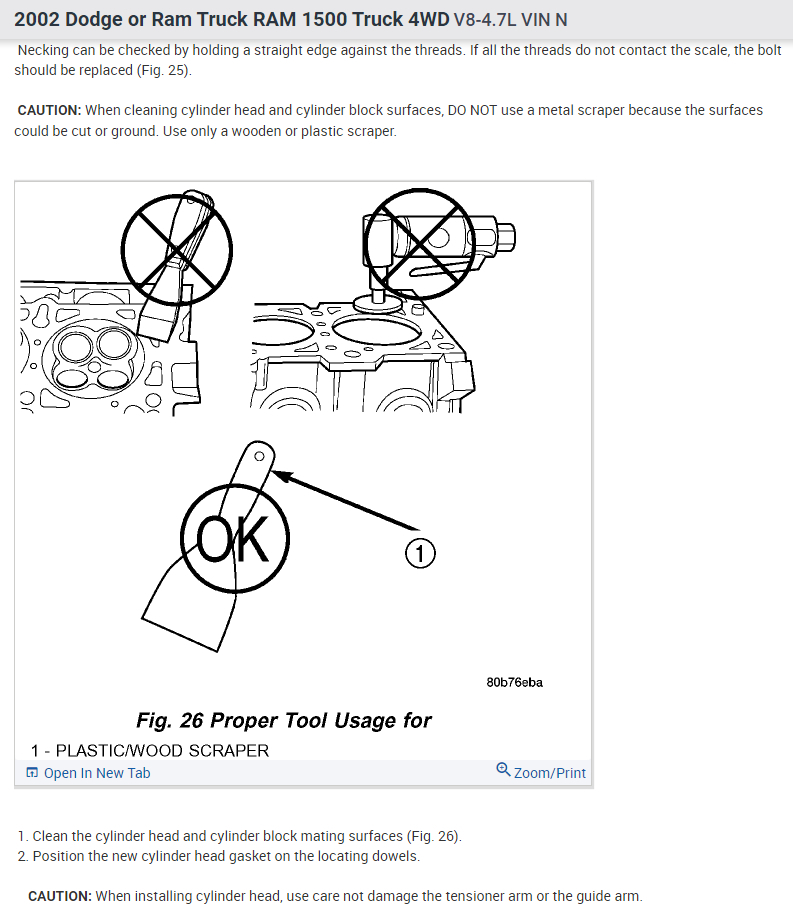 2002 Dodge or Ram Truck RAM 1500 Truck 4WD V8-4.7L VIN N

Necking can be checked by holding a straight edge against the threads. If all the threads do not contact the scale, the bolt should be replaced (Fig. 25).

CAUTION: When cleaning cylinder head and cylinder block surfaces, DO NOT use a metal scraper because the surfaces could be cut or ground. Use only a wooden or plastic scraper.

OK

1

80b76eba

Fig. 26 Proper Tool Usage for

1 - PLASTIC/WOOD SCRAPER

Open In New Tab

Zoom/Print

1. Clean the cylinder head and cylinder block mating surfaces (Fig. 26).
2. Position the new cylinder head gasket on the locating dowels.

CAUTION: When installing cylinder head, use care not damage the tensioner arm or the guide arm.