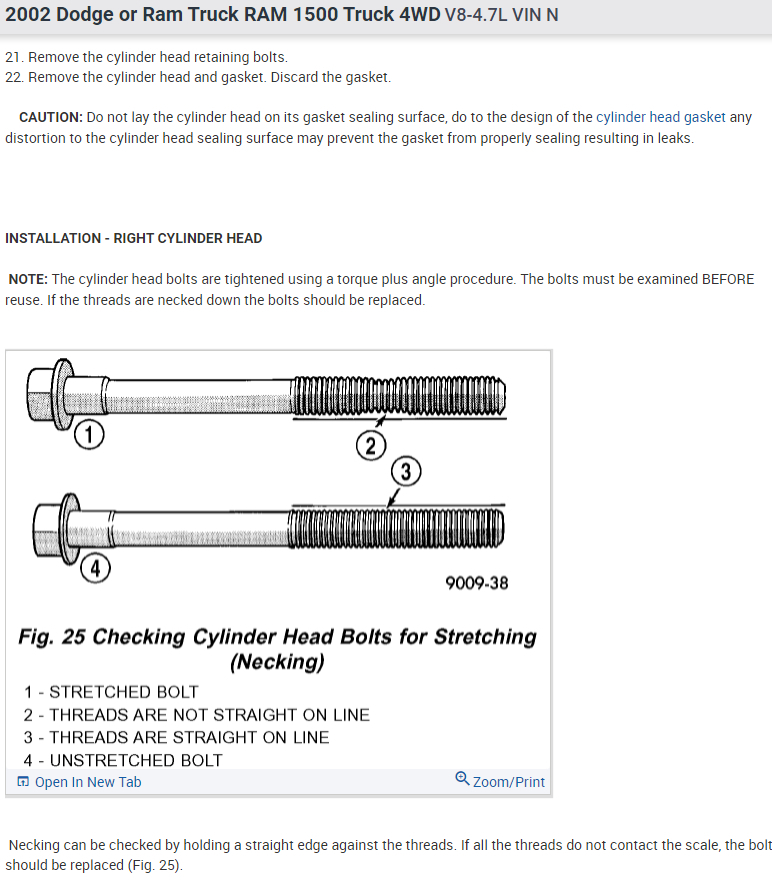 2002 Dodge or Ram Truck RAM 1500 Truck 4WD V8-4.7L VIN N

21. Remove the cylinder head retaining bolts.
22. Remove the cylinder head and gasket. Discard the gasket.

CAUTION: Do not lay the cylinder head on its gasket sealing surface, do to the design of the cylinder head gasket any distortion to the cylinder head sealing surface may prevent the gasket from properly sealing resulting in leaks.

INSTALLATION - RIGHT CYLINDER HEAD

NOTE: The cylinder head bolts are tightened using a torque plus angle procedure. The bolts must be examined BEFORE reuse. If the threads are necked down the bolts should be replaced.

1

2

3

4

9009-38

Fig. 25 Checking Cylinder Head Bolts for Stretching (Necking)

1 - STRETCHED BOLT
2 - THREADS ARE NOT STRAIGHT ON LINE
3 - THREADS ARE STRAIGHT ON LINE
4 - UNSTRETCHED BOLT

Open In New Tab

Zoom/Print

Necking can be checked by holding a straight edge against the threads. If all the threads do not contact the scale, the bolt should be replaced (Fig. 25).