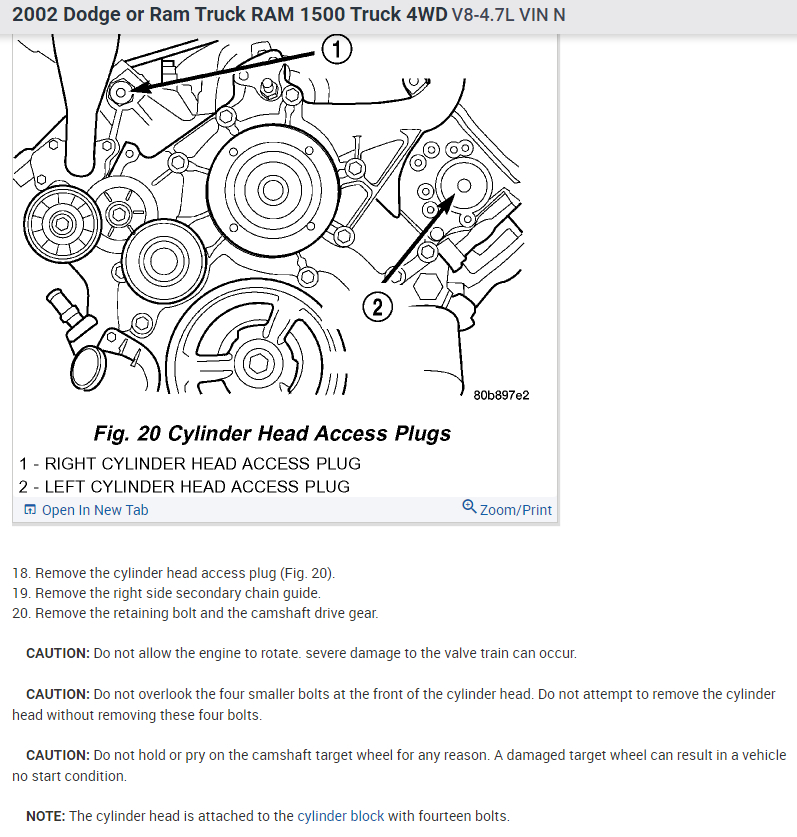 2002 Dodge or Ram Truck RAM 1500 Truck 4WD V8-4.7L VIN N

1

2

80b897e2

Fig. 20 Cylinder Head Access Plugs

1 - RIGHT CYLINDER HEAD ACCESS PLUG
2 - LEFT CYLINDER HEAD ACCESS PLUG

Open In New Tab

Zoom/Print

18. Remove the cylinder head access plug (Fig. 20).
19. Remove the right side secondary chain guide.
20. Remove the retaining bolt and the camshaft drive gear.

CAUTION: Do not allow the engine to rotate. severe damage to the valve train can occur.

CAUTION: Do not overlook the four smaller bolts at the front of the cylinder head. Do not attempt to remove the cylinder head without removing these four bolts.

CAUTION: Do not hold or pry on the camshaft target wheel for any reason. A damaged target wheel can result in a vehicle no start condition.

NOTE: The cylinder head is attached to the cylinder block with fourteen bolts.