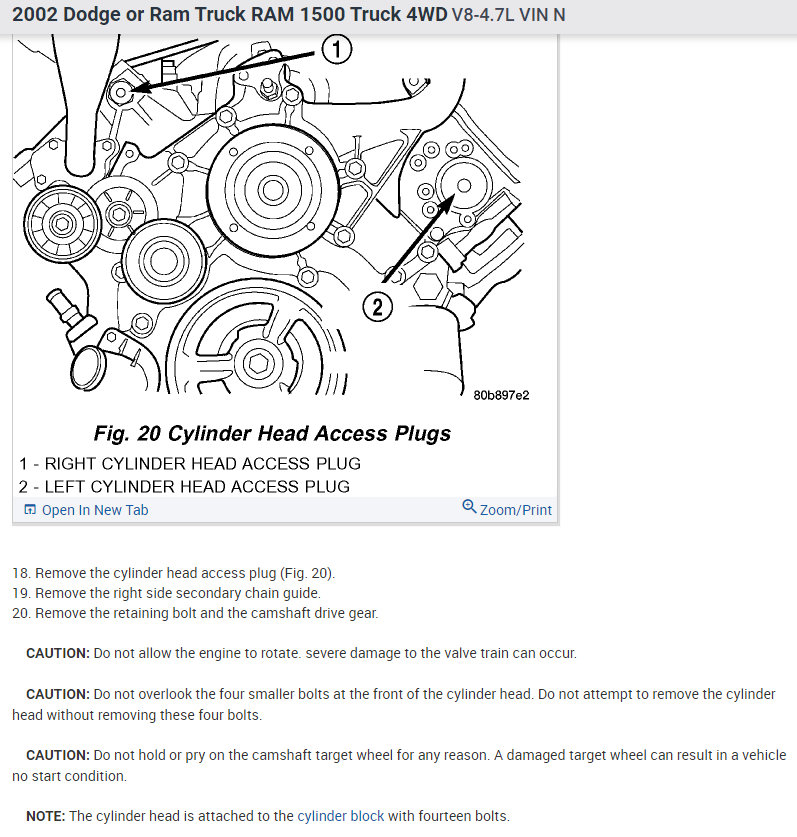 2002 Dodge or Ram Truck RAM 1500 Truck 4WD V8-4.7L VIN N

1

2

80b897e2

Fig. 20 Cylinder Head Access Plugs

1 - RIGHT CYLINDER HEAD ACCESS PLUG
2 - LEFT CYLINDER HEAD ACCESS PLUG

Open In New Tab

Zoom/Print

18. Remove the cylinder head access plug (Fig. 20).
19. Remove the right side secondary chain guide.
20. Remove the retaining bolt and the camshaft drive gear.

CAUTION: Do not allow the engine to rotate. severe damage to the valve train can occur.

CAUTION: Do not overlook the four smaller bolts at the front of the cylinder head. Do not attempt to remove the cylinder head without removing these four bolts.

CAUTION: Do not hold or pry on the camshaft target wheel for any reason. A damaged target wheel can result in a vehicle no start condition.

NOTE: The cylinder head is attached to the cylinder block with fourteen bolts.