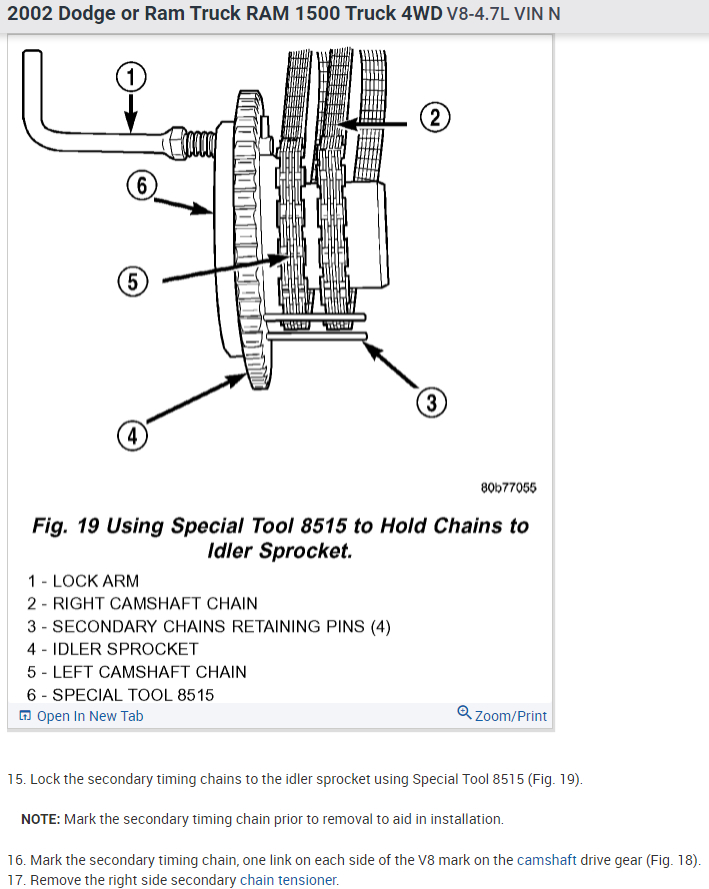 2002 Dodge or Ram Truck RAM 1500 Truck 4WD V8-4.7L VIN N

1
2
6
5
3
4

80b77055

Fig. 19 Using Special Tool 8515 to Hold Chains to Idler Sprocket.

1 - LOCK ARM
2 - RIGHT CAMSHAFT CHAIN
3 - SECONDARY CHAINS RETAINING PINS (4)
4 - IDLER SPROCKET
5 - LEFT CAMSHAFT CHAIN
6 - SPECIAL TOOL 8515

Open In New Tab
Zoom/Print

15. Lock the secondary timing chains to the idler sprocket using Special Tool 8515 (Fig. 19).

NOTE: Mark the secondary timing chain prior to removal to aid in installation.

16. Mark the secondary timing chain, one link on each side of the V8 mark on the camshaft drive gear (Fig. 18).
17. Remove the right side secondary chain tensioner.