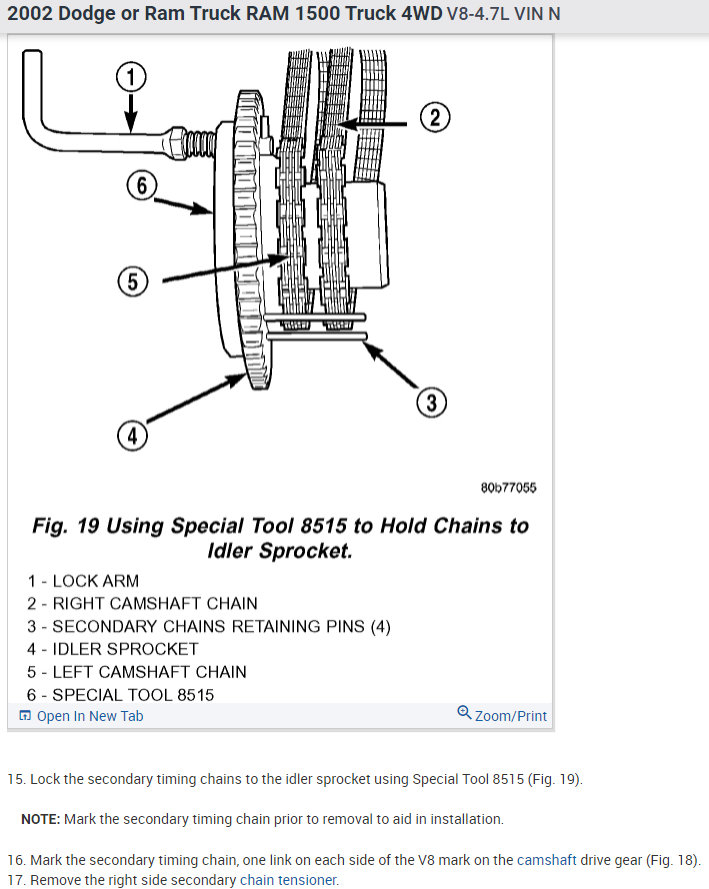 2002 Dodge or Ram Truck RAM 1500 Truck 4WD V8-4.7L VIN N

1

2

6

5

3

4

80b77055

Fig. 19 Using Special Tool 8515 to Hold Chains to Idler Sprocket.

1 - LOCK ARM
2 - RIGHT CAMSHAFT CHAIN
3 - SECONDARY CHAINS RETAINING PINS (4)
4 - IDLER SPROCKET
5 - LEFT CAMSHAFT CHAIN
6 - SPECIAL TOOL 8515

Open In New Tab

Zoom/Print

15. Lock the secondary timing chains to the idler sprocket using Special Tool 8515 (Fig. 19).

NOTE: Mark the secondary timing chain prior to removal to aid in installation.

16. Mark the secondary timing chain, one link on each side of the V8 mark on the camshaft drive gear (Fig. 18).
17. Remove the right side secondary chain tensioner.