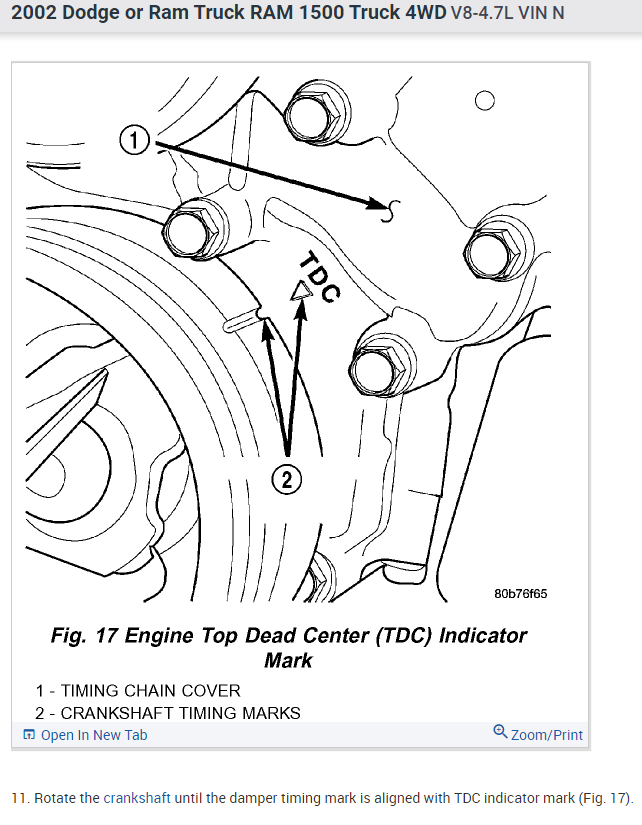 2002 Dodge or Ram Truck RAM 1500 Truck 4WD V8-4.7L VIN N

1

TDC

2

80b76f65

Fig. 17 Engine Top Dead Center (TDC) Indicator Mark

1 - TIMING CHAIN COVER
2 - CRANKSHAFT TIMING MARKS

Open In New Tab

Zoom/Print

11. Rotate the crankshaft until the damper timing mark is aligned with TDC indicator mark (Fig. 17).