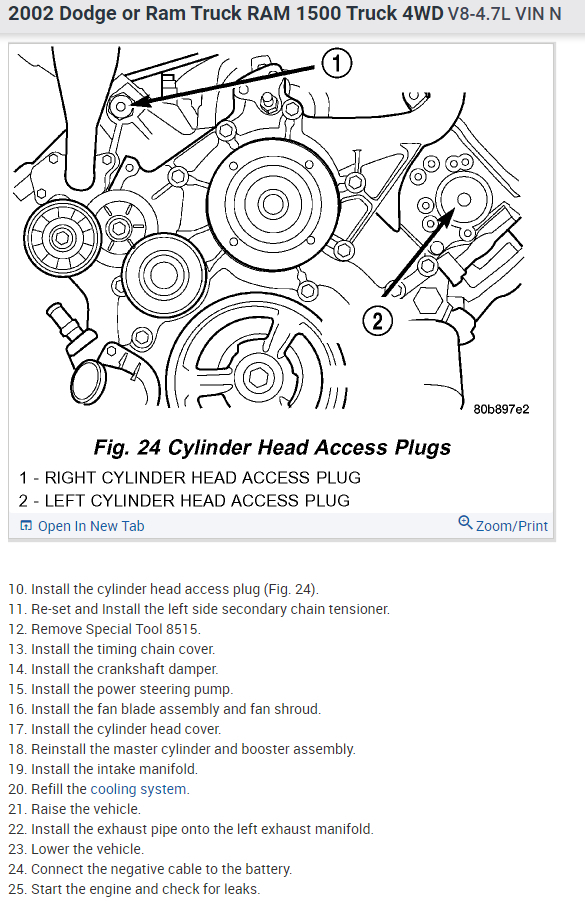 2002 Dodge or Ram Truck RAM 1500 Truck 4WD V8-4.7L VIN N

1

2

80b897e2

Fig. 24 Cylinder Head Access Plugs

1 - RIGHT CYLINDER HEAD ACCESS PLUG
2 - LEFT CYLINDER HEAD ACCESS PLUG

Open In New Tab

Zoom/Print

10. Install the cylinder head access plug (Fig. 24).
11. Re-set and Install the left side secondary chain tensioner.
12. Remove Special Tool 8515.
13. Install the timing chain cover.
14. Install the crankshaft damper.
15. Install the power steering pump.
16. Install the fan blade assembly and fan shroud.
17. Install the cylinder head cover.
18. Reinstall the master cylinder and booster assembly.
19. Install the intake manifold.
20. Refill the cooling system.
21. Raise the vehicle.
22. Install the exhaust pipe onto the left exhaust manifold.
23. Lower the vehicle.
24. Connect the negative cable to the battery.
25. Start the engine and check for leaks.