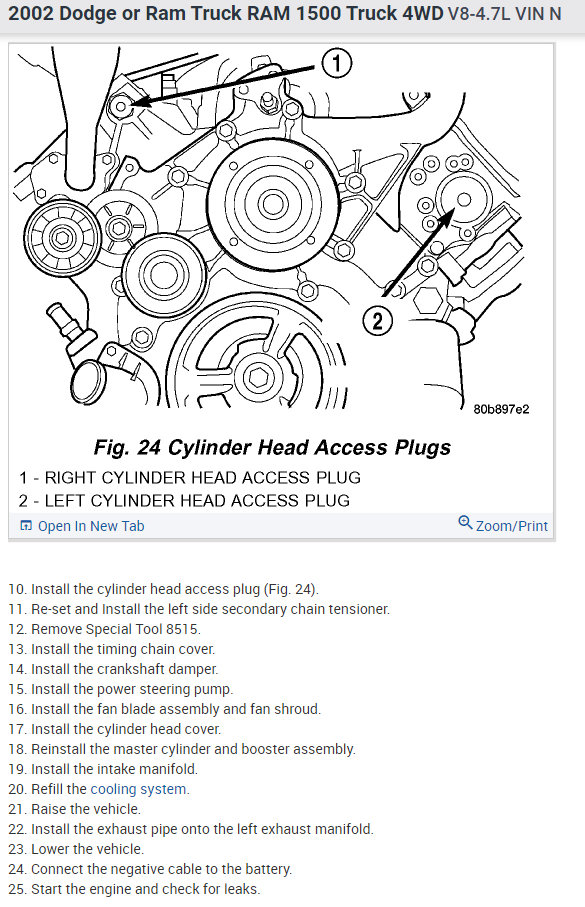 2002 Dodge or Ram Truck RAM 1500 Truck 4WD V8-4.7L VIN N

1

2

80b897e2

Fig. 24 Cylinder Head Access Plugs

1 - RIGHT CYLINDER HEAD ACCESS PLUG
2 - LEFT CYLINDER HEAD ACCESS PLUG

Open In New Tab

Zoom/Print

10. Install the cylinder head access plug (Fig. 24).
11. Re-set and Install the left side secondary chain tensioner.
12. Remove Special Tool 8515.
13. Install the timing chain cover.
14. Install the crankshaft damper.
15. Install the power steering pump.
16. Install the fan blade assembly and fan shroud.
17. Install the cylinder head cover.
18. Reinstall the master cylinder and booster assembly.
19. Install the intake manifold.
20. Refill the cooling system.
21. Raise the vehicle.
22. Install the exhaust pipe onto the left exhaust manifold.
23. Lower the vehicle.
24. Connect the negative cable to the battery.
25. Start the engine and check for leaks.