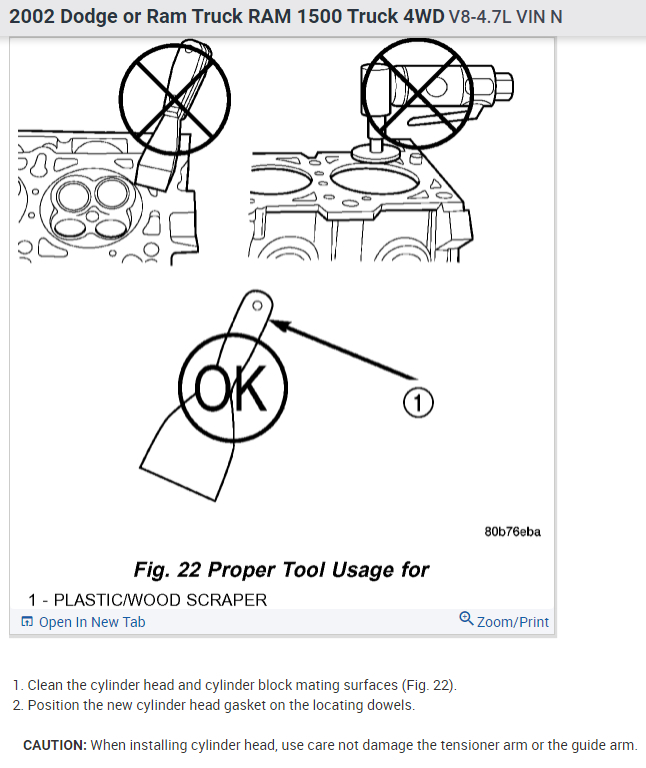 2002 Dodge or Ram Truck RAM 1500 Truck 4WD V8-4.7L VIN N

OK

1

80b76eba

Fig. 22 Proper Tool Usage for

1 - PLASTIC/WOOD SCRAPER

Open In New Tab

Zoom/Print

1. Clean the cylinder head and cylinder block mating surfaces (Fig. 22).
2. Position the new cylinder head gasket on the locating dowels.

CAUTION: When installing cylinder head, use care not damage the tensioner arm or the guide arm.