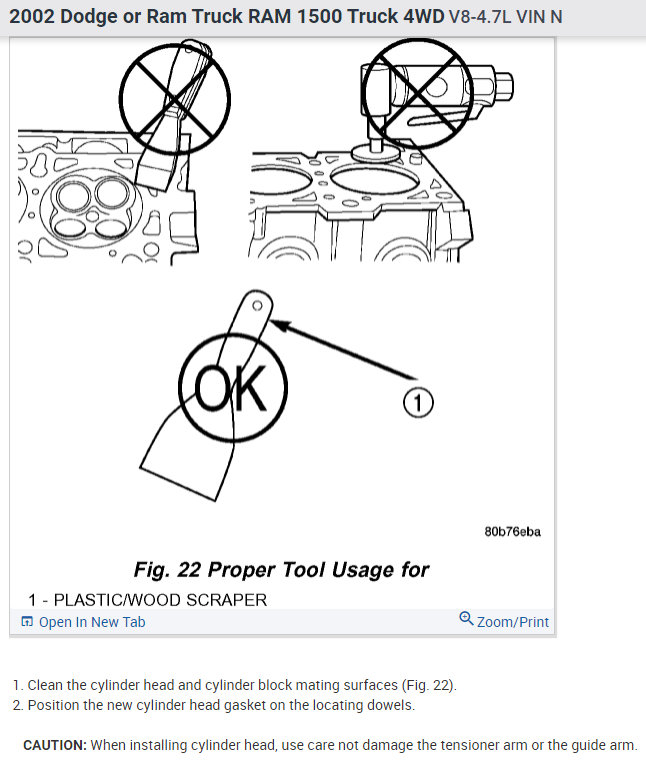 2002 Dodge or Ram Truck RAM 1500 Truck 4WD V8-4.7L VIN N

OK

1

80b76eba

Fig. 22 Proper Tool Usage for

1 - PLASTIC/WOOD SCRAPER

Open In New Tab

Zoom/Print

1. Clean the cylinder head and cylinder block mating surfaces (Fig. 22).
2. Position the new cylinder head gasket on the locating dowels.

CAUTION: When installing cylinder head, use care not damage the tensioner arm or the guide arm.