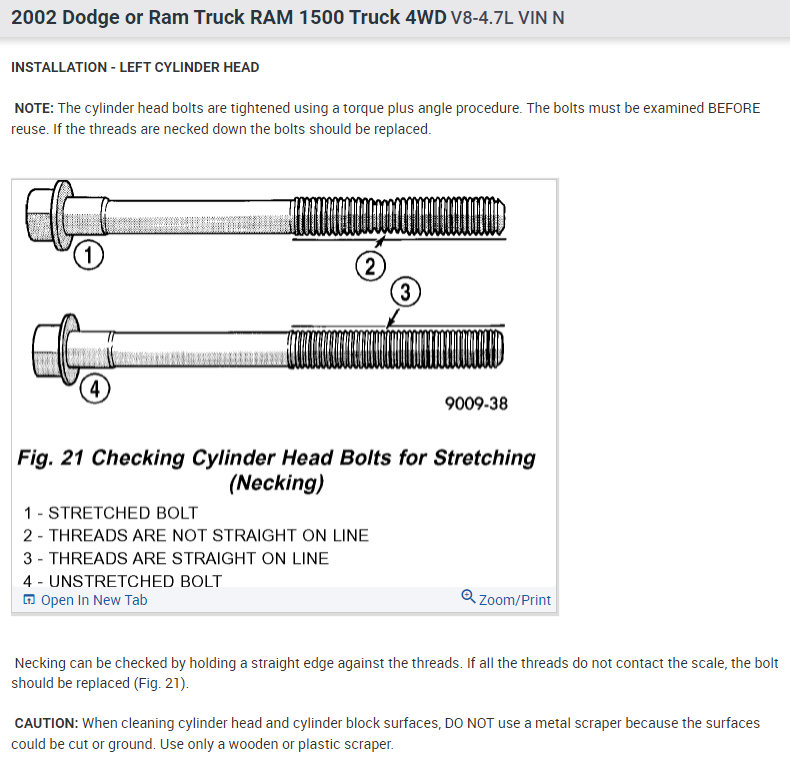 2002 Dodge or Ram Truck RAM 1500 Truck 4WD V8-4.7L VIN N

INSTALLATION - LEFT CYLINDER HEAD

NOTE: The cylinder head bolts are tightened using a torque plus angle procedure. The bolts must be examined BEFORE reuse. If the threads are necked down the bolts should be replaced.

1
2
3
4
9009-38

Fig. 21 Checking Cylinder Head Bolts for Stretching (Necking)

1 - STRETCHED BOLT
2 - THREADS ARE NOT STRAIGHT ON LINE
3 - THREADS ARE STRAIGHT ON LINE
4 - UNSTRETCHED BOLT

Open In New Tab
Zoom/Print

Necking can be checked by holding a straight edge against the threads. If all the threads do not contact the scale, the bolt should be replaced (Fig. 21).

CAUTION: When cleaning cylinder head and cylinder block surfaces, DO NOT use a metal scraper because the surfaces could be cut or ground. Use only a wooden or plastic scraper.