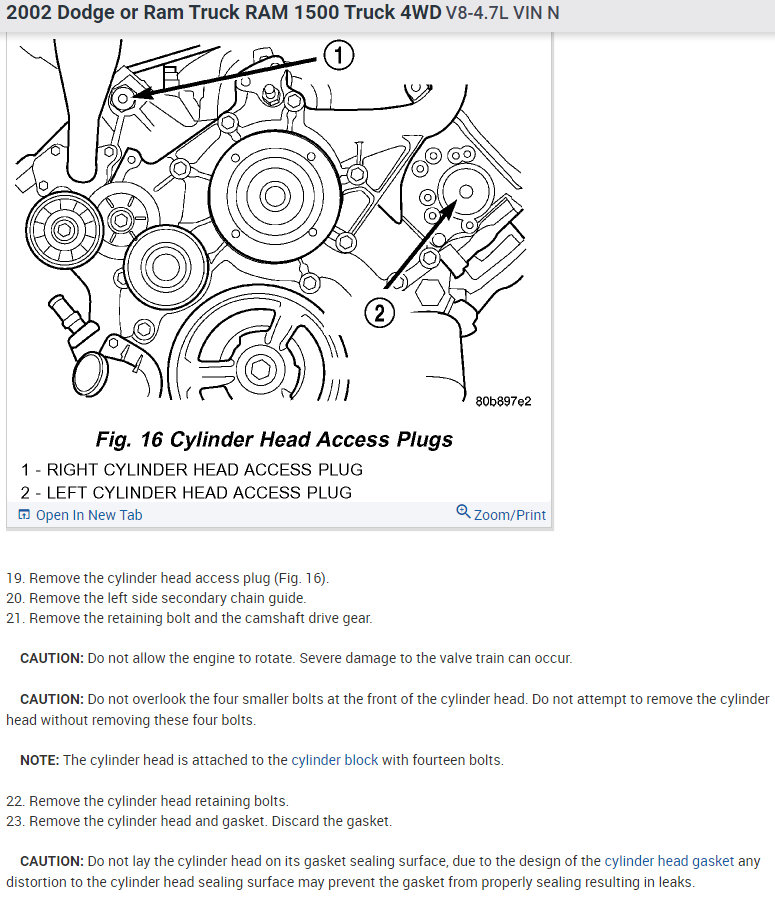 2002 Dodge or Ram Truck RAM 1500 Truck 4WD V8-4.7L VIN N

1

2

80b897e2

Fig. 16 Cylinder Head Access Plugs

1 - RIGHT CYLINDER HEAD ACCESS PLUG
2 - LEFT CYLINDER HEAD ACCESS PLUG

Open In New Tab

Zoom/Print

19. Remove the cylinder head access plug (Fig. 16).
20. Remove the left side secondary chain guide.
21. Remove the retaining bolt and the camshaft drive gear.

CAUTION: Do not allow the engine to rotate. Severe damage to the valve train can occur.

CAUTION: Do not overlook the four smaller bolts at the front of the cylinder head. Do not attempt to remove the cylinder head without removing these four bolts.

NOTE: The cylinder head is attached to the cylinder block with fourteen bolts.

22. Remove the cylinder head retaining bolts.
23. Remove the cylinder head and gasket. Discard the gasket.

CAUTION: Do not lay the cylinder head on its gasket sealing surface, due to the design of the cylinder head gasket any distortion to the cylinder head sealing surface may prevent the gasket from properly sealing resulting in leaks.