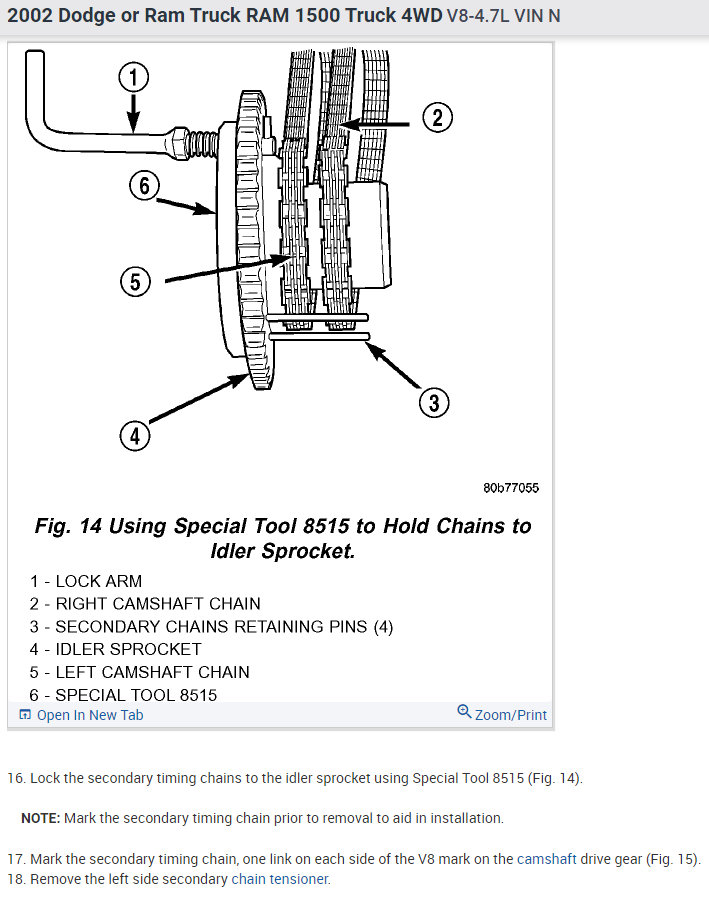 2002 Dodge or Ram Truck RAM 1500 Truck 4WD V8-4.7L VIN N

1
2
6
5
3
4

80b77055

Fig. 14 Using Special Tool 8515 to Hold Chains to Idler Sprocket.

1 - LOCK ARM
2 - RIGHT CAMSHAFT CHAIN
3 - SECONDARY CHAINS RETAINING PINS (4)
4 - IDLER SPROCKET
5 - LEFT CAMSHAFT CHAIN
6 - SPECIAL TOOL 8515

Open In New Tab
Zoom/Print

16. Lock the secondary timing chains to the idler sprocket using Special Tool 8515 (Fig. 14).

NOTE: Mark the secondary timing chain prior to removal to aid in installation.

17. Mark the secondary timing chain, one link on each side of the V8 mark on the camshaft drive gear (Fig. 15).
18. Remove the left side secondary chain tensioner.