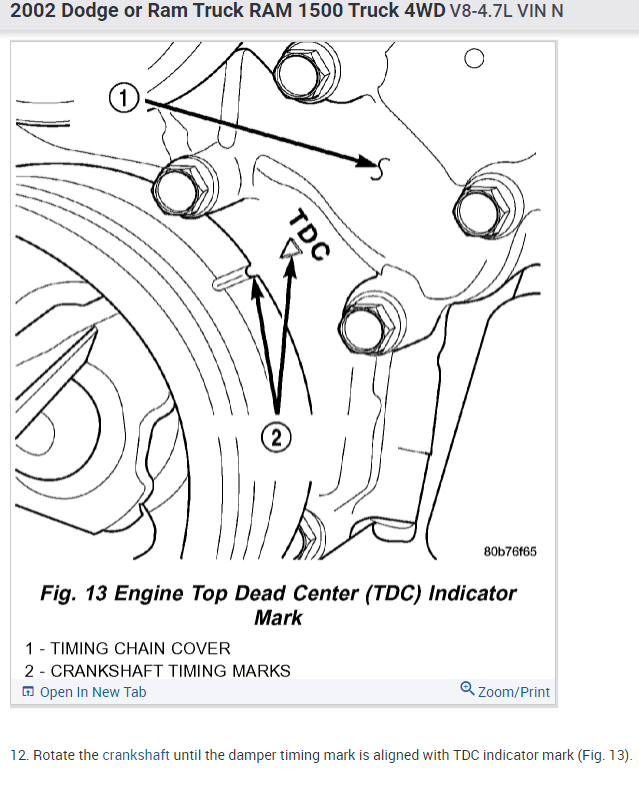 2002 Dodge or Ram Truck RAM 1500 Truck 4WD V8-4.7L VIN N

1

TDC

2

80b76f65

Fig. 13 Engine Top Dead Center (TDC) Indicator Mark

1 - TIMING CHAIN COVER
2 - CRANKSHAFT TIMING MARKS

Open In New Tab

Zoom/Print

12. Rotate the crankshaft until the damper timing mark is aligned with TDC indicator mark (Fig. 13).