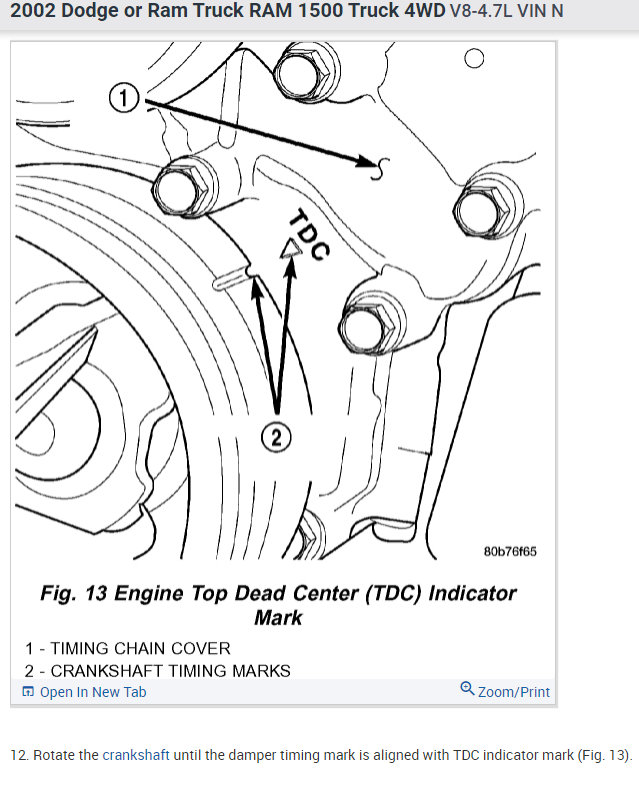 2002 Dodge or Ram Truck RAM 1500 Truck 4WD V8-4.7L VIN N

1

TDC

2

80b76f65

Fig. 13 Engine Top Dead Center (TDC) Indicator Mark

1 - TIMING CHAIN COVER
2 - CRANKSHAFT TIMING MARKS

Open In New Tab

Zoom/Print

12. Rotate the crankshaft until the damper timing mark is aligned with TDC indicator mark (Fig. 13).