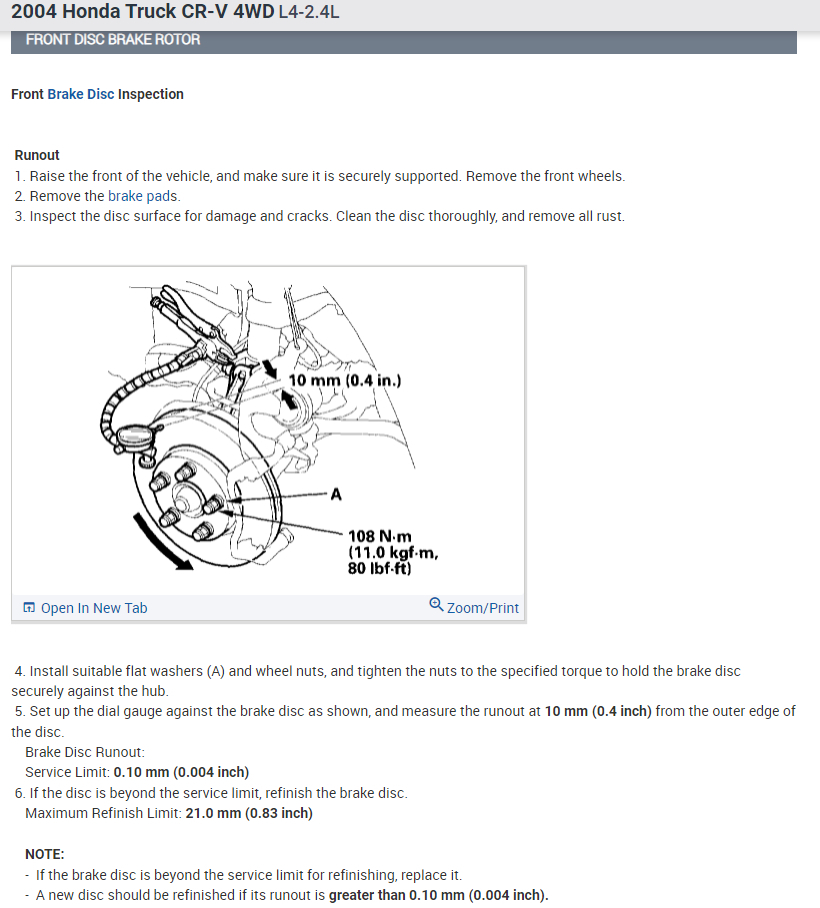 2004 Honda Truck CR-V 4WD L4-2.4L
FRONT DISC BRAKE ROTOR

Front Brake Disc Inspection

Runout
1. Raise the front of the vehicle, and make sure it is securely supported. Remove the front wheels.
2. Remove the brake pads.
3. Inspect the disc surface for damage and cracks. Clean the disc thoroughly, and remove all rust.

10 mm (0.4 in.)
A
108 N·m (11.0 kgf·m, 80 lbf·ft)

Open In New Tab
Zoom/Print

4. Install suitable flat washers (A) and wheel nuts, and tighten the nuts to the specified torque to hold the brake disc securely against the hub.
5. Set up the dial gauge against the brake disc as shown, and measure the runout at 10 mm (0.4 inch) from the outer edge of the disc.
Brake Disc Runout:
Service Limit: 0.10 mm (0.004 inch)
6. If the disc is beyond the service limit, refinish the brake disc.
Maximum Refinish Limit: 21.0 mm (0.83 inch)

NOTE:
- If the brake disc is beyond the service limit for refinishing, replace it.
- A new disc should be refinished if its runout is greater than 0.10 mm (0.004 inch).