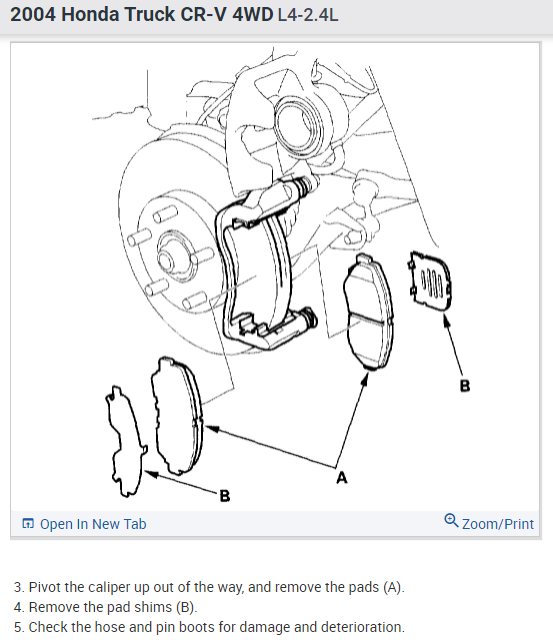 2004 Honda Truck CR-V 4WD L4-2.4L

B

A

B

Open In New Tab

Zoom/Print

3. Pivot the caliper up out of the way, and remove the pads (A).
4. Remove the pad shims (B).
5. Check the hose and pin boots for damage and deterioration.