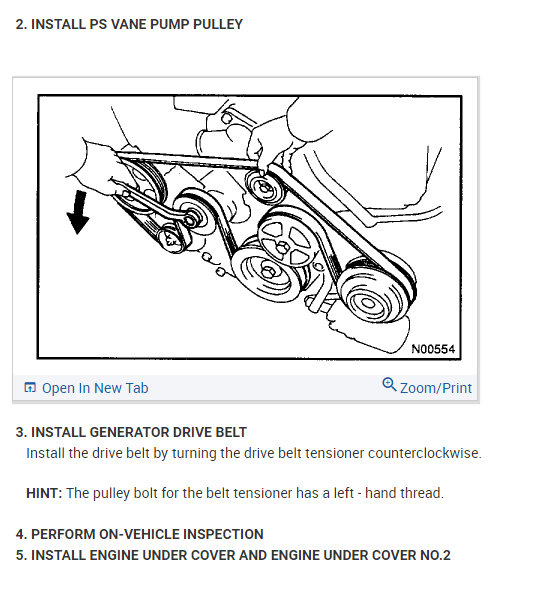 2. INSTALL PS VANE PUMP PULLEY

N00554

Open In New Tab

Zoom/Print

3. INSTALL GENERATOR DRIVE BELT

Install the drive belt by turning the drive belt tensioner counterclockwise.

HINT: The pulley bolt for the belt tensioner has a left - hand thread.

4. PERFORM ON-VEHICLE INSPECTION

5. INSTALL ENGINE UNDER COVER AND ENGINE UNDER COVER NO.2