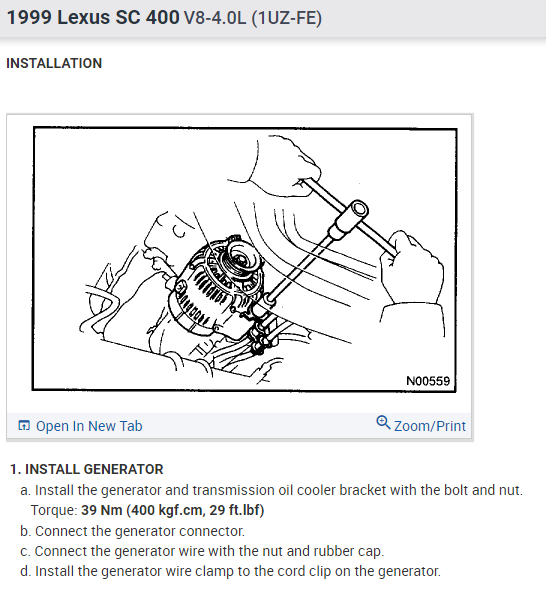 1999 Lexus SC 400 V8-4.0L (1UZ-FE)

INSTALLATION

N00559

Open In New Tab

Zoom/Print

1. INSTALL GENERATOR

a. Install the generator and transmission oil cooler bracket with the bolt and nut. Torque: 39 Nm (400 kgf.cm, 29 ft.lbf)

b. Connect the generator connector.

c. Connect the generator wire with the nut and rubber cap.

d. Install the generator wire clamp to the cord clip on the generator.