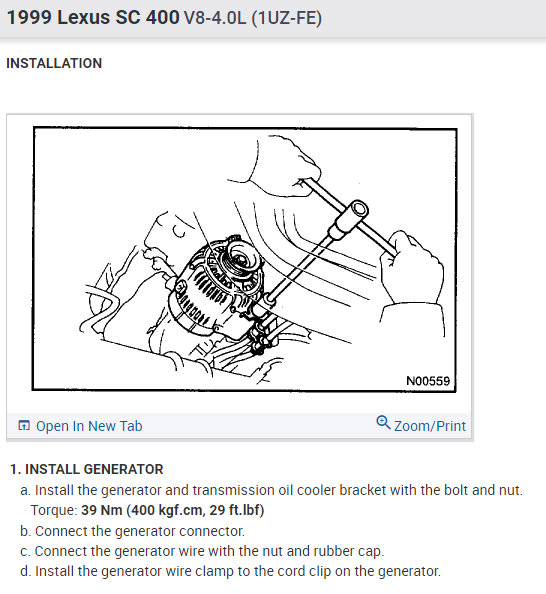 1999 Lexus SC 400 V8-4.0L (1UZ-FE)

INSTALLATION

N00559

Open In New Tab Zoom/Print

1. INSTALL GENERATOR

a. Install the generator and transmission oil cooler bracket with the bolt and nut.
Torque: 39 Nm (400 kgf.cm, 29 ft.lbf)

b. Connect the generator connector.

c. Connect the generator wire with the nut and rubber cap.

d. Install the generator wire clamp to the cord clip on the generator.