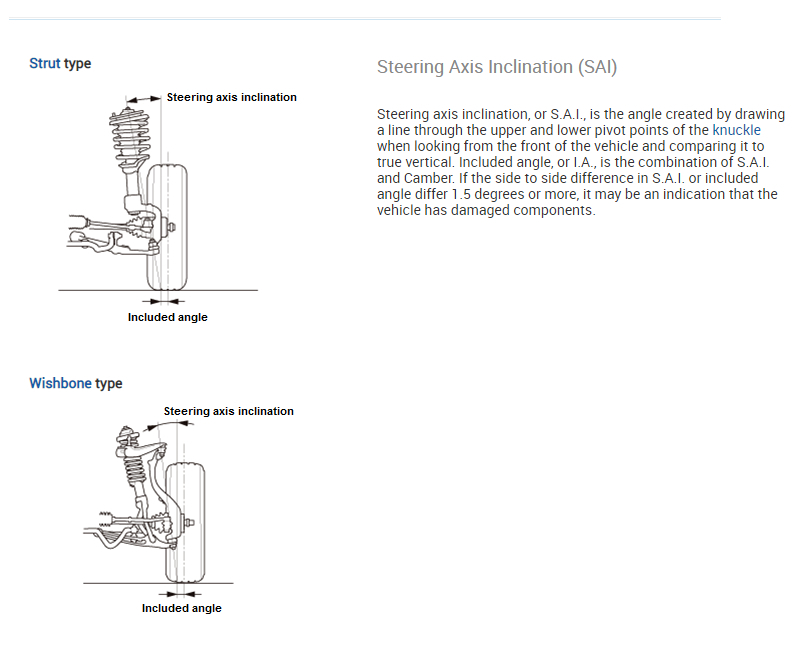 Strut type

Steering axis inclination

Included angle

Wishbone type

Steering axis inclination

Included angle

Steering Axis Inclination (SAI)

Steering axis inclination, or S.A.I., is the angle created by drawing a line through the upper and lower pivot points of the knuckle when looking from the front of the vehicle and comparing it to true vertical. Included angle, or I.A., is the combination of S.A.I. and Camber. If the side to side difference in S.A.I. or included angle differ 1.5 degrees or more, it may be an indication that the vehicle has damaged components.