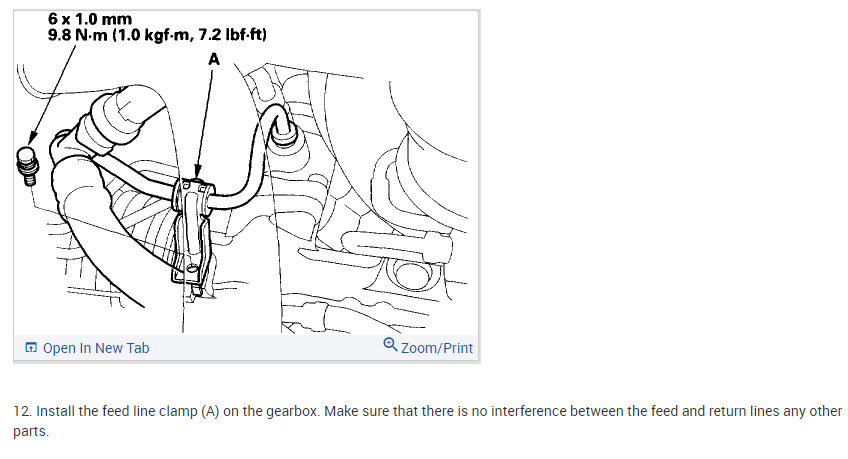 6 x 1.0 mm
9.8 N·m (1.0 kgf·m, 7.2 lbf·ft)

A

Open In New Tab

Zoom/Print

12. Install the feed line clamp (A) on the gearbox. Make sure that there is no interference between the feed and return lines any other parts.