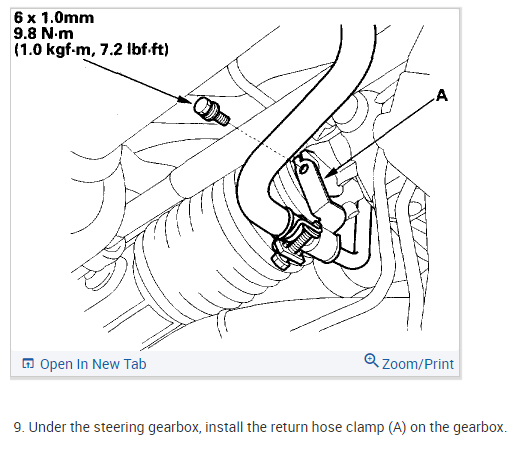 6 x 1.0mm
9.8 N·m
(1.0 kgf·m, 7.2 lbf·ft)

A

Open In New Tab

Zoom/Print

9. Under the steering gearbox, install the return hose clamp (A) on the gearbox.