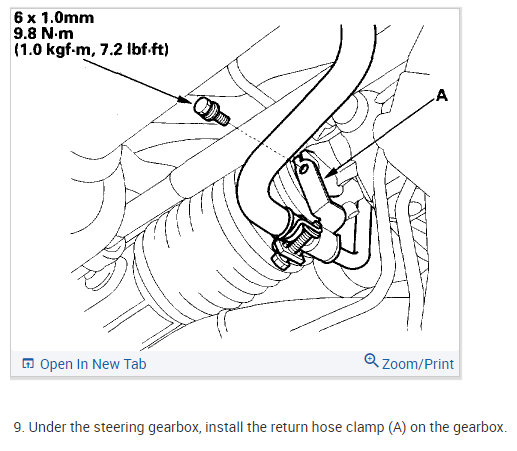 6 x 1.0mm
9.8 N·m
(1.0 kgf·m, 7.2 lbf·ft)

A

Open In New Tab

Zoom/Print

9. Under the steering gearbox, install the return hose clamp (A) on the gearbox.