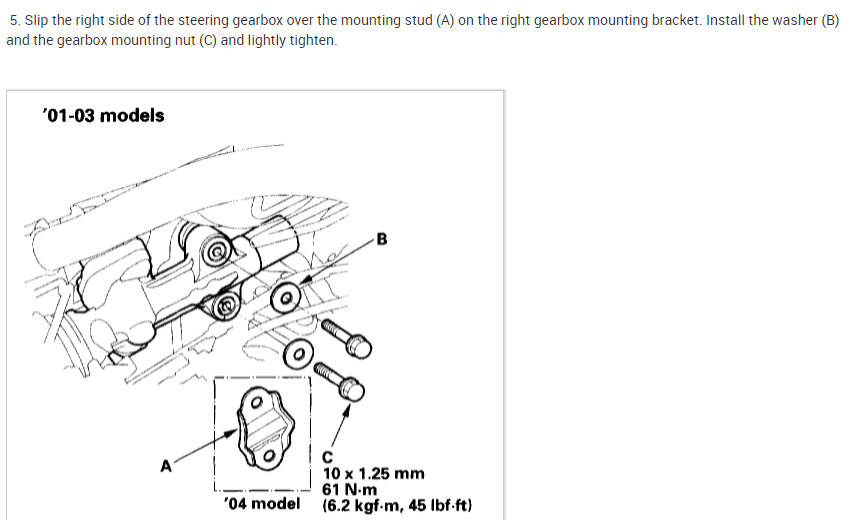 5. Slip the right side of the steering gearbox over the mounting stud (A) on the right gearbox mounting bracket. Install the washer (B) and the gearbox mounting nut (C) and lightly tighten.

'01-03 models

B

A

'04 model

C
10 x 1.25 mm
61 N·m
(6.2 kgf·m, 45 lbf·ft)