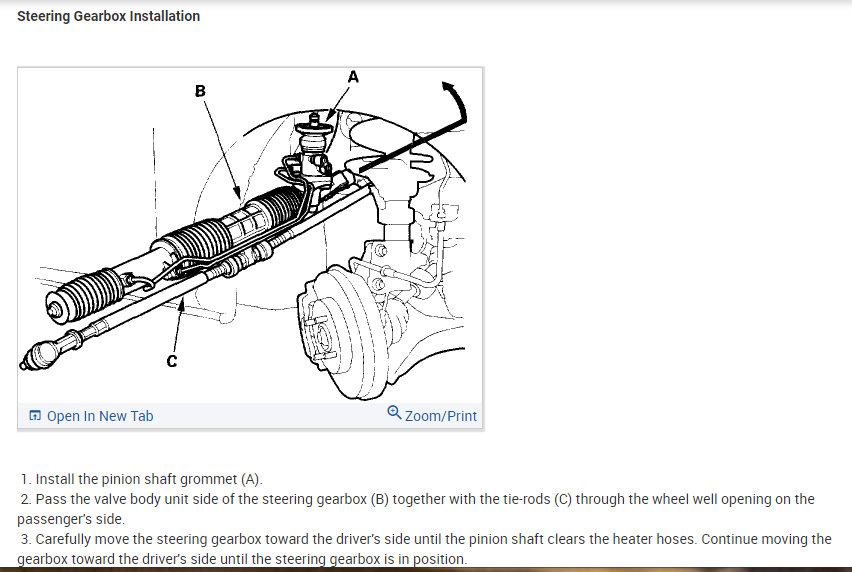 Steering Gearbox Installation

B

A

C

Open In New Tab

Zoom/Print

1. Install the pinion shaft grommet (A).
2. Pass the valve body unit side of the steering gearbox (B) together with the tie-rods (C) through the wheel well opening on the passenger's side.
3. Carefully move the steering gearbox toward the driver's side until the pinion shaft clears the heater hoses. Continue moving the gearbox toward the driver's side until the steering gearbox is in position.