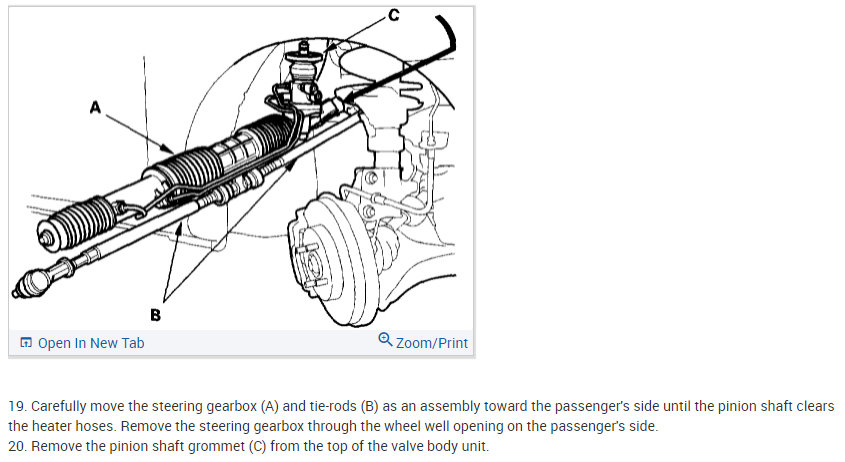 C

A

B

Open In New Tab

Zoom/Print

19. Carefully move the steering gearbox (A) and tie-rods (B) as an assembly toward the passenger's side until the pinion shaft clears the heater hoses. Remove the steering gearbox through the wheel well opening on the passenger's side.
20. Remove the pinion shaft grommet (C) from the top of the valve body unit.