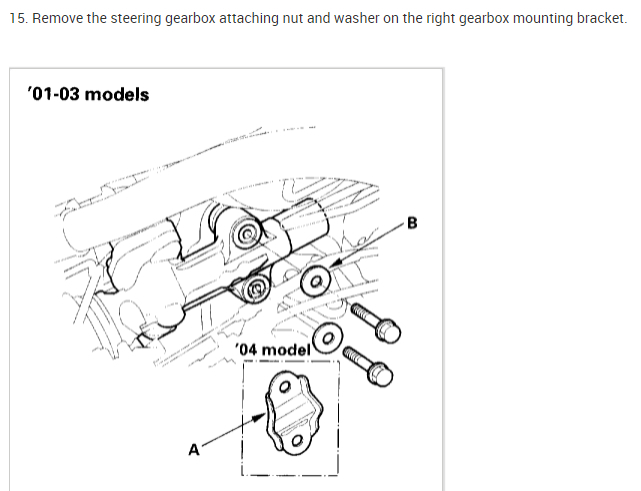 15. Remove the steering gearbox attaching nut and washer on the right gearbox mounting bracket.

'01-03 models

B

'04 model

A