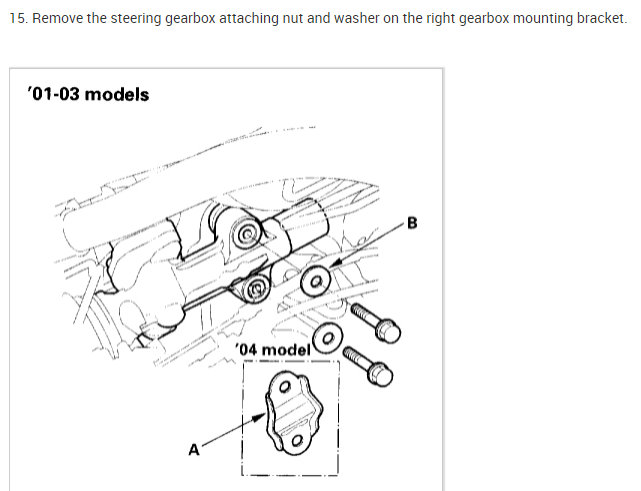 15. Remove the steering gearbox attaching nut and washer on the right gearbox mounting bracket.

'01-03 models

B

'04 model

A