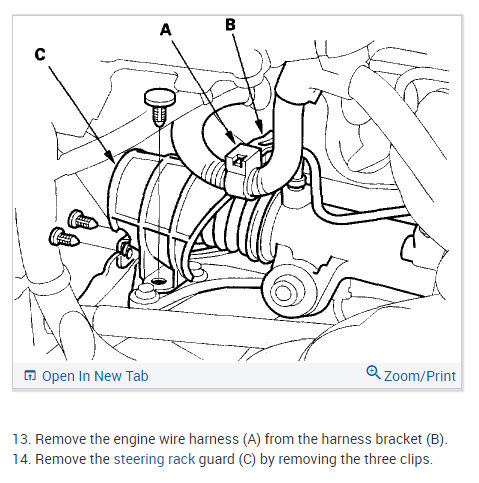 C
A
B

Open In New Tab
Zoom/Print

13. Remove the engine wire harness (A) from the harness bracket (B).
14. Remove the steering rack guard (C) by removing the three clips.