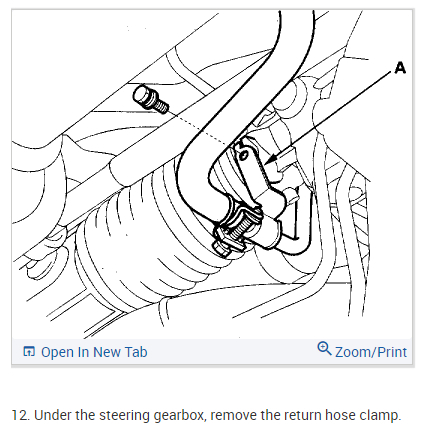 A

Open In New Tab

Zoom/Print

12. Under the steering gearbox, remove the return hose clamp.