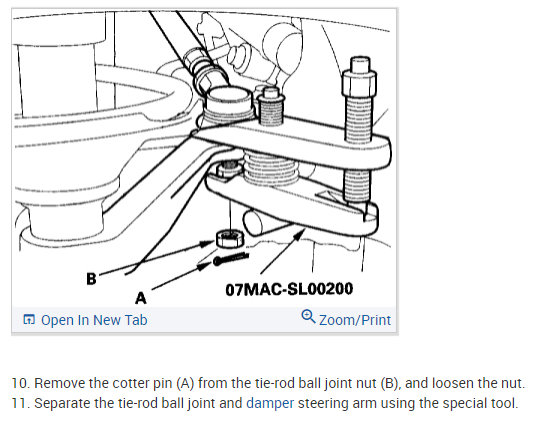 B
A
07MAC-SL00200
Open In New Tab
Zoom/Print

10. Remove the cotter pin (A) from the tie-rod ball joint nut (B), and loosen the nut.
11. Separate the tie-rod ball joint and damper steering arm using the special tool.