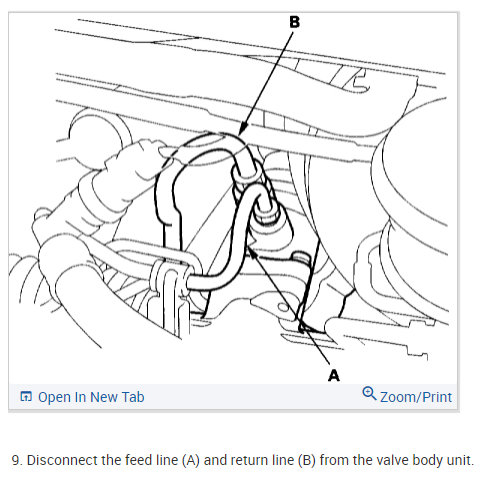 B

A

Open In New Tab

Zoom/Print

9. Disconnect the feed line (A) and return line (B) from the valve body unit.