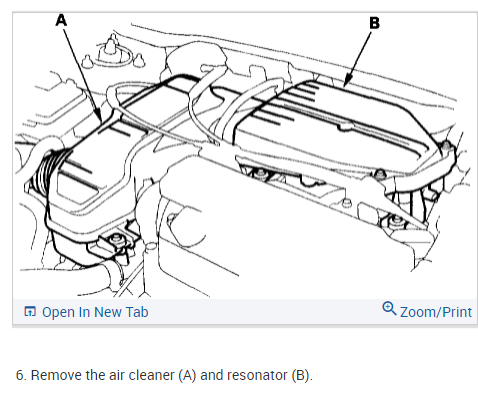 A

B

Open In New Tab

Zoom/Print

6. Remove the air cleaner (A) and resonator (B).