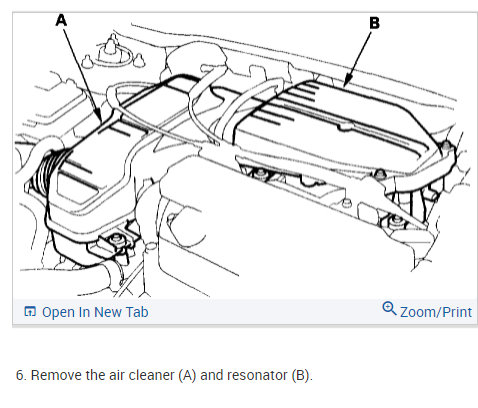 A

B

Open In New Tab

Zoom/Print

6. Remove the air cleaner (A) and resonator (B).