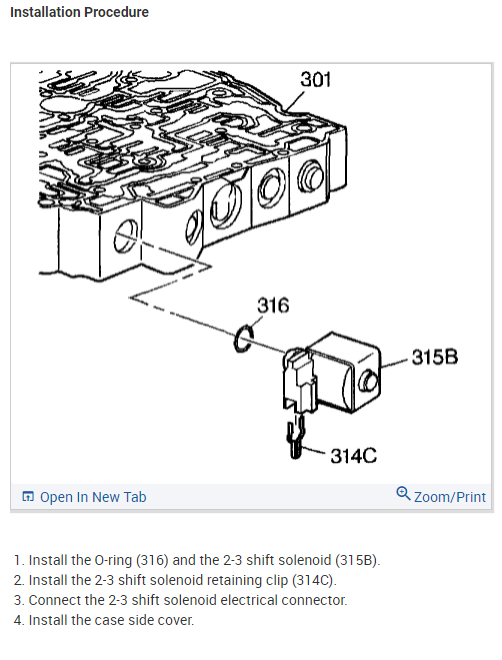 Installation Procedure

301

316

315B

314C

Open In New Tab

Zoom/Print

1. Install the O-ring (316) and the 2-3 shift solenoid (315B).
2. Install the 2-3 shift solenoid retaining clip (314C).
3. Connect the 2-3 shift solenoid electrical connector.
4. Install the case side cover.