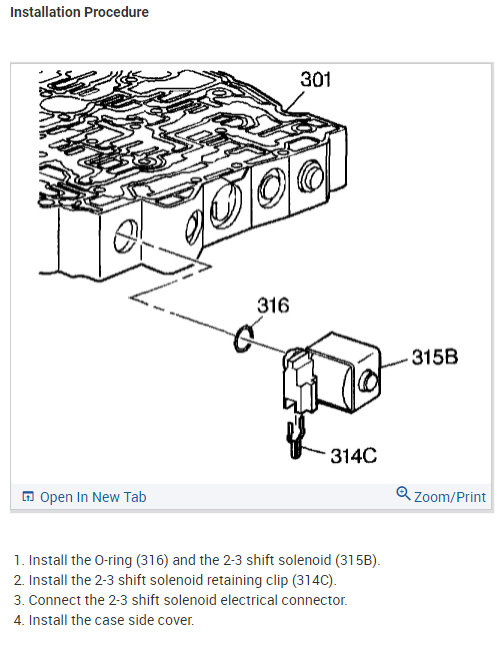 Installation Procedure

301

316

315B

314C

Open In New Tab

Zoom/Print

1. Install the O-ring (316) and the 2-3 shift solenoid (315B).
2. Install the 2-3 shift solenoid retaining clip (314C).
3. Connect the 2-3 shift solenoid electrical connector.
4. Install the case side cover.