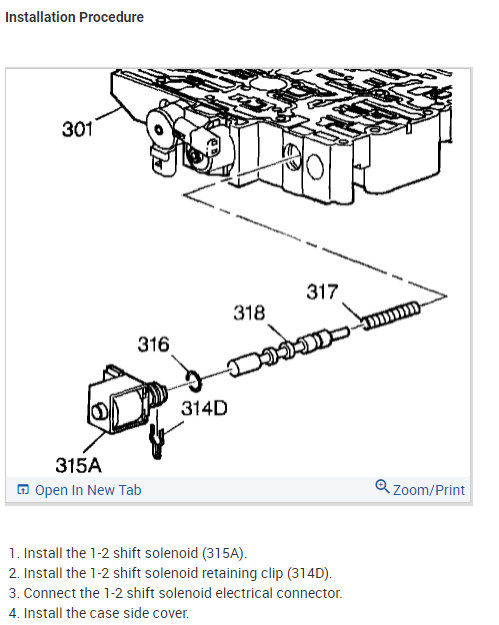 Installation Procedure

301
317
318
316
314D
315A

Open In New Tab
Zoom/Print

1. Install the 1-2 shift solenoid (315A).
2. Install the 1-2 shift solenoid retaining clip (314D).
3. Connect the 1-2 shift solenoid electrical connector.
4. Install the case side cover.