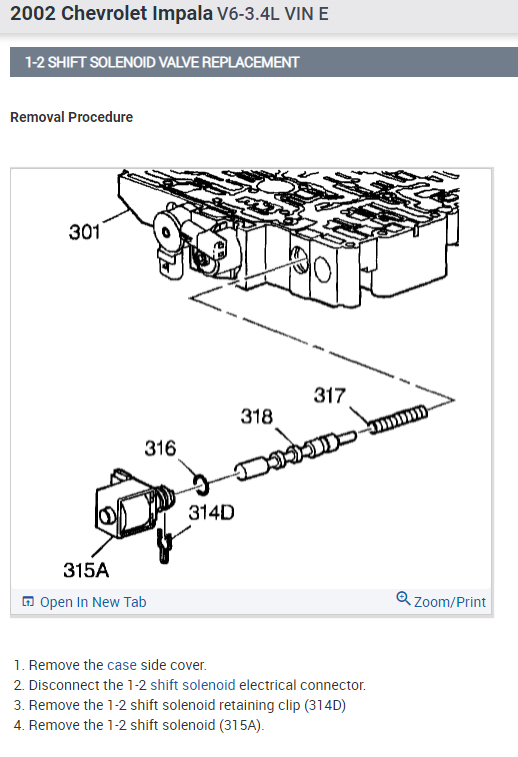 2002 Chevrolet Impala V6-3.4L VIN E

1-2 SHIFT SOLENOID VALVE REPLACEMENT

Removal Procedure

301

317

318

316

314D

315A

Open In New Tab

Zoom/Print

1. Remove the case side cover.
2. Disconnect the 1-2 shift solenoid electrical connector.
3. Remove the 1-2 shift solenoid retaining clip (314D)
4. Remove the 1-2 shift solenoid (315A).