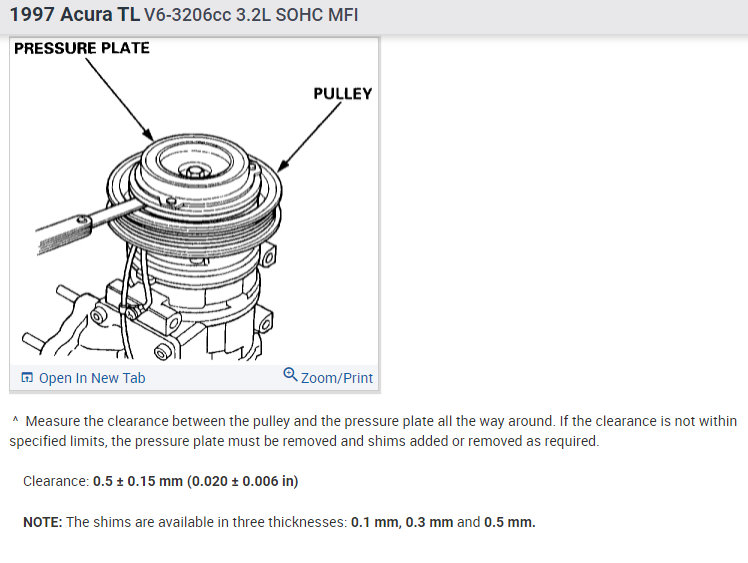 1997 Acura TL V6-3206cc 3.2L SOHC MFI

PRESSURE PLATE

PULLEY

Open In New Tab

Zoom/Print

^ Measure the clearance between the pulley and the pressure plate all the way around. If the clearance is not within specified limits, the pressure plate must be removed and shims added or removed as required.

Clearance: 0.5 ± 0.15 mm (0.020 ± 0.006 in)

NOTE: The shims are available in three thicknesses: 0.1 mm, 0.3 mm and 0.5 mm.