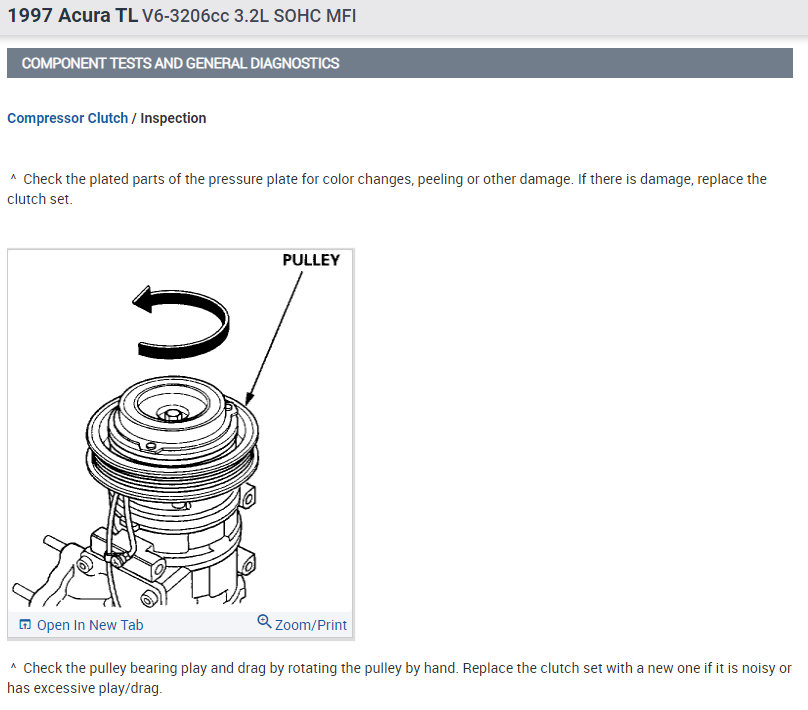 1997 Acura TL V6-3206cc 3.2L SOHC MFI

COMPONENT TESTS AND GENERAL DIAGNOSTICS

Compressor Clutch / Inspection

^ Check the plated parts of the pressure plate for color changes, peeling or other damage. If there is damage, replace the clutch set.

PULLEY

Open In New Tab

Zoom/Print

^ Check the pulley bearing play and drag by rotating the pulley by hand. Replace the clutch set with a new one if it is noisy or has excessive play/drag.