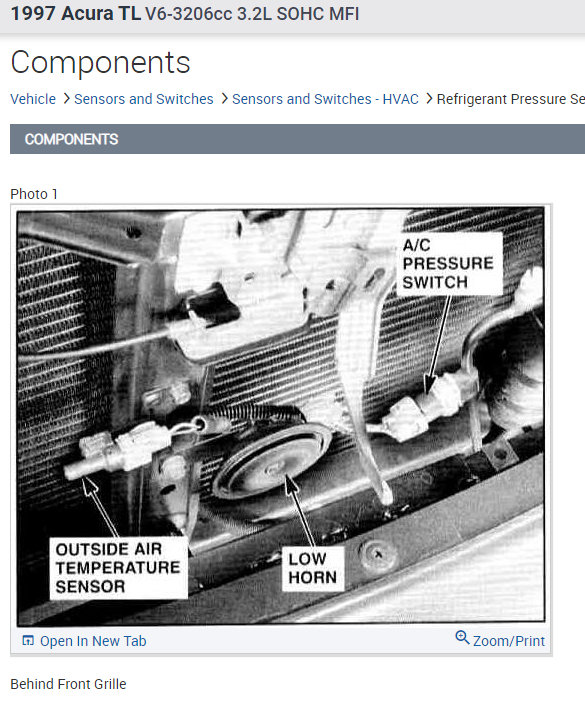 1997 Acura TL V6-3206cc 3.2L SOHC MFI

Components

Vehicle > Sensors and Switches > Sensors and Switches - HVAC > Refrigerant Pressure Se

COMPONENTS

Photo 1

A/C PRESSURE SWITCH

OUTSIDE AIR TEMPERATURE SENSOR

LOW HORN

Open In New Tab

Zoom/Print

Behind Front Grille