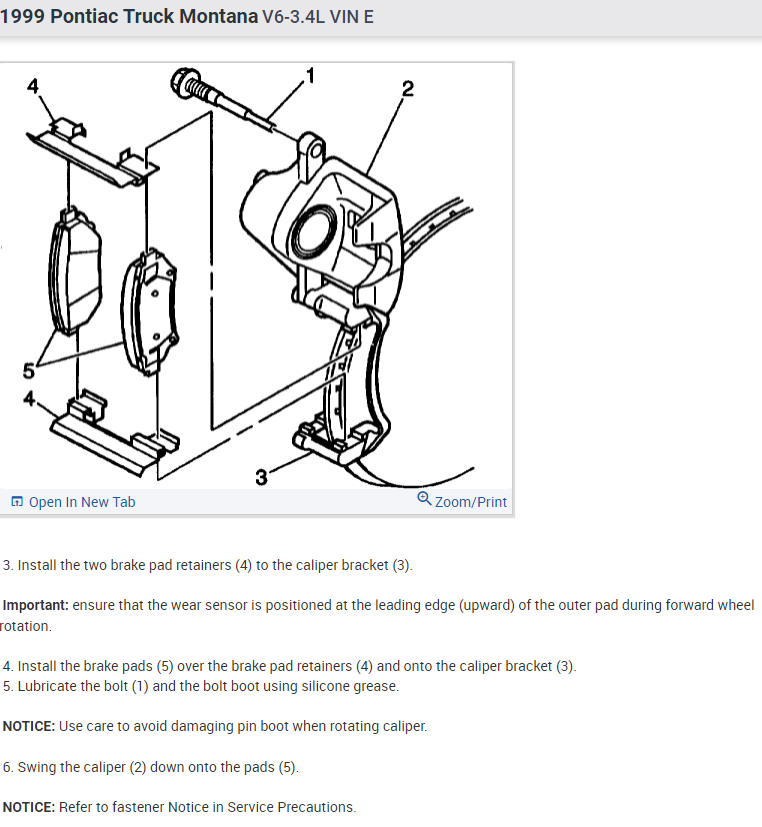 1999 Pontiac Truck Montana V6-3.4L VIN E

4
1
2
5
4
3

Open In New Tab
Zoom/Print

3. Install the two brake pad retainers (4) to the caliper bracket (3).

Important: ensure that the wear sensor is positioned at the leading edge (upward) of the outer pad during forward wheel rotation.

4. Install the brake pads (5) over the brake pad retainers (4) and onto the caliper bracket (3).
5. Lubricate the bolt (1) and the bolt boot using silicone grease.

NOTICE: Use care to avoid damaging pin boot when rotating caliper.

6. Swing the caliper (2) down onto the pads (5).

NOTICE: Refer to fastener Notice in Service Precautions.