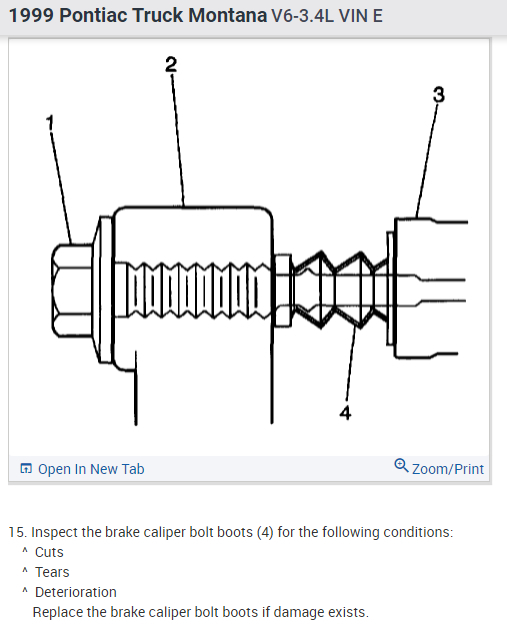 1999 Pontiac Truck Montana V6-3.4L VIN E

2

3

1

4

Open In New Tab

Zoom/Print

15. Inspect the brake caliper bolt boots (4) for the following conditions:
^ Cuts
^ Tears
^ Deterioration
Replace the brake caliper bolt boots if damage exists.