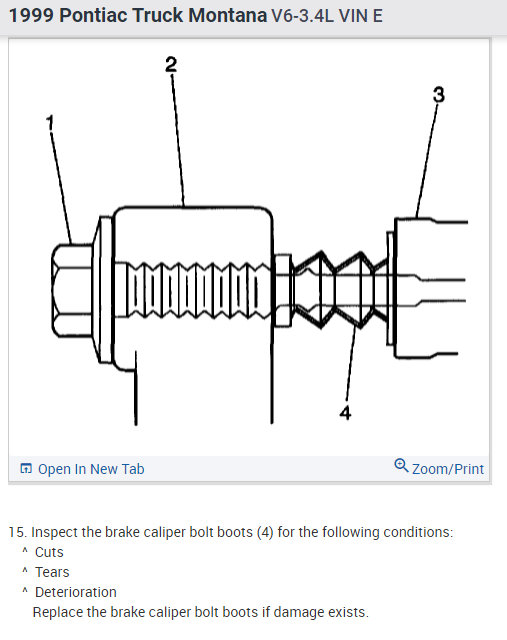 1999 Pontiac Truck Montana V6-3.4L VIN E

2

3

1

4

Open In New Tab

Zoom/Print

15. Inspect the brake caliper bolt boots (4) for the following conditions:
^ Cuts
^ Tears
^ Deterioration
Replace the brake caliper bolt boots if damage exists.