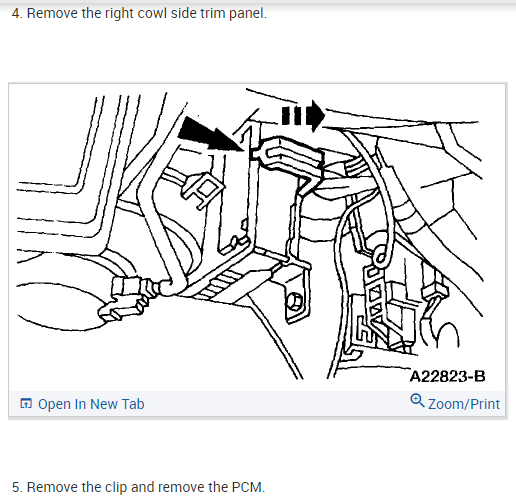 4. Remove the right cowl side trim panel.

A22823-B

Open In New Tab

Zoom/Print

5. Remove the clip and remove the PCM.