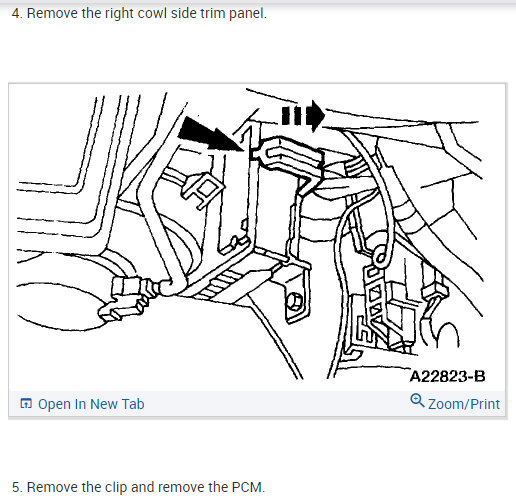 4. Remove the right cowl side trim panel.

A22823-B

Open In New Tab

Zoom/Print

5. Remove the clip and remove the PCM.